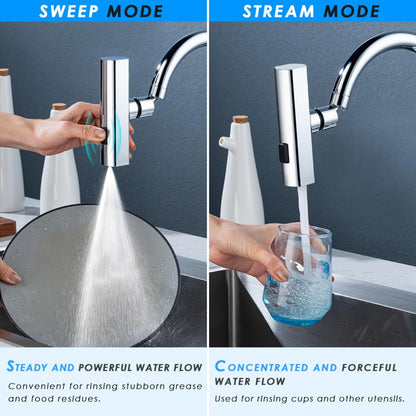 SWEEP MODE

STEADY AND POWERFUL WATER FLOW

Convenient for rinsing stubborn grease and food residues.

STREAM MODE

CONCENTRATED AND FORCEFUL WATER FLOW

Used for rinsing cups and other utensils.